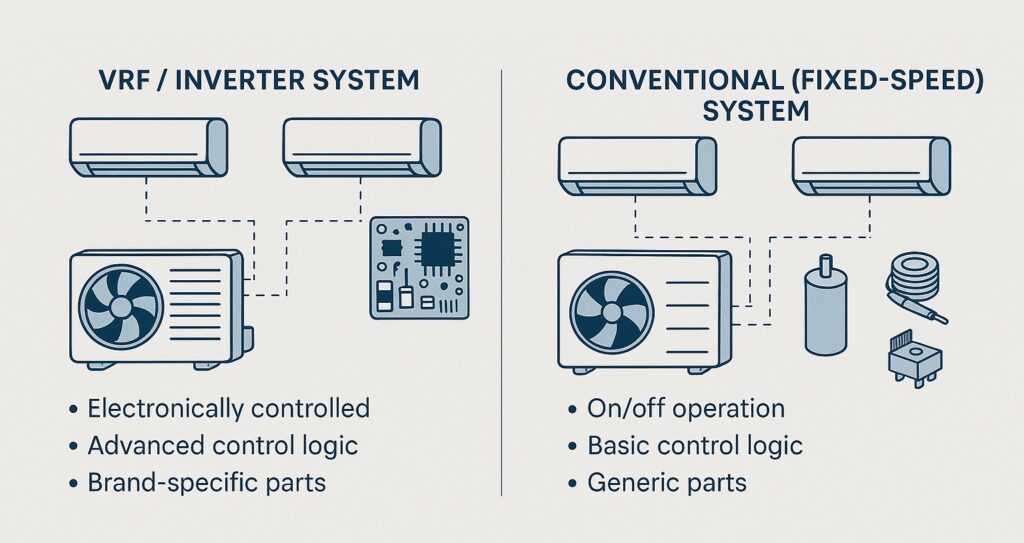 VRF / INVERTER SYSTEM

• Electronically controlled
• Advanced control logic
• Brand-specific parts

CONVENTIONAL (FIXED-SPEED) SYSTEM

• On/off operation
• Basic control logic
• Generic parts